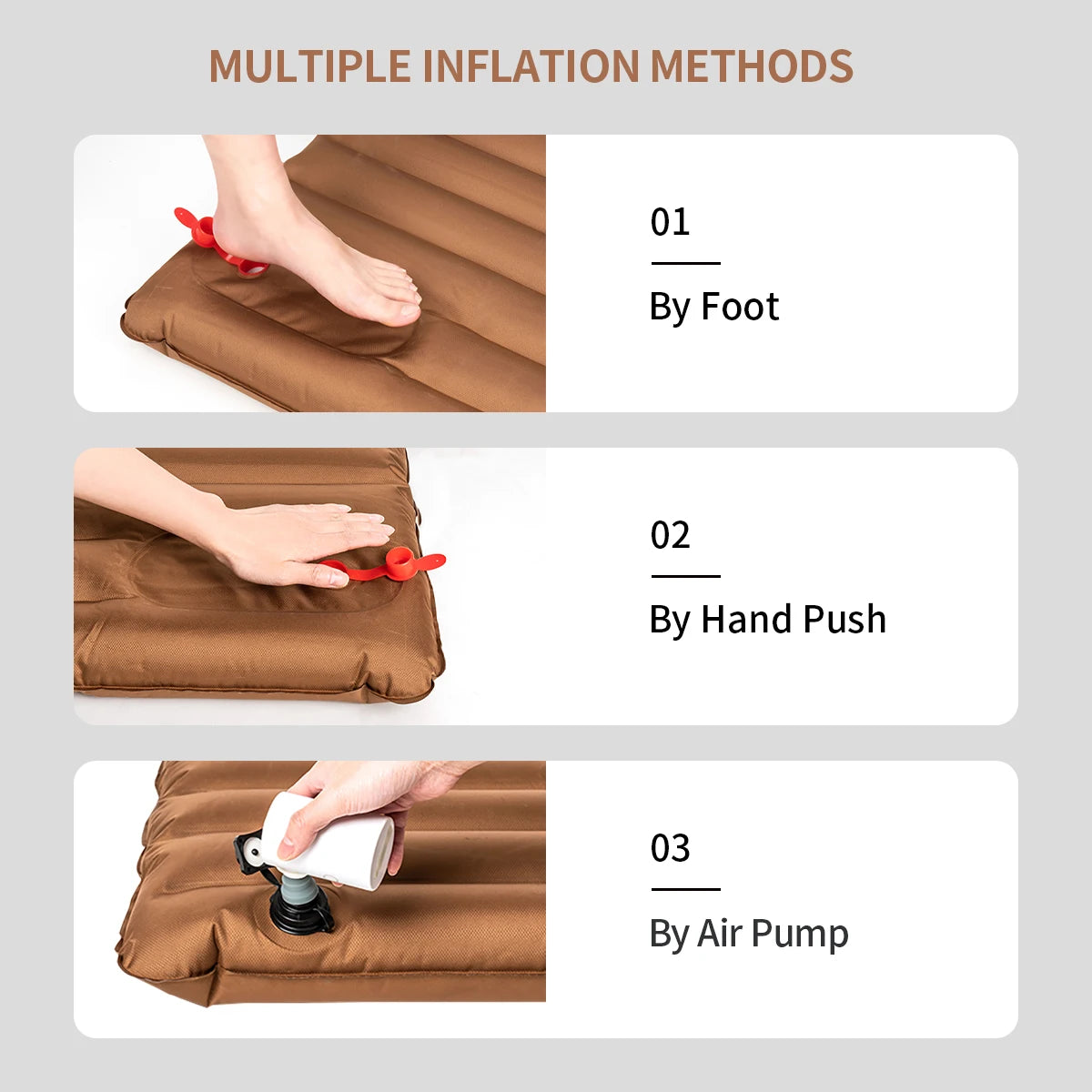 MULTIPLE INFLATION METHODS

01

By Foot

02

By Hand Push

03

By Air Pump